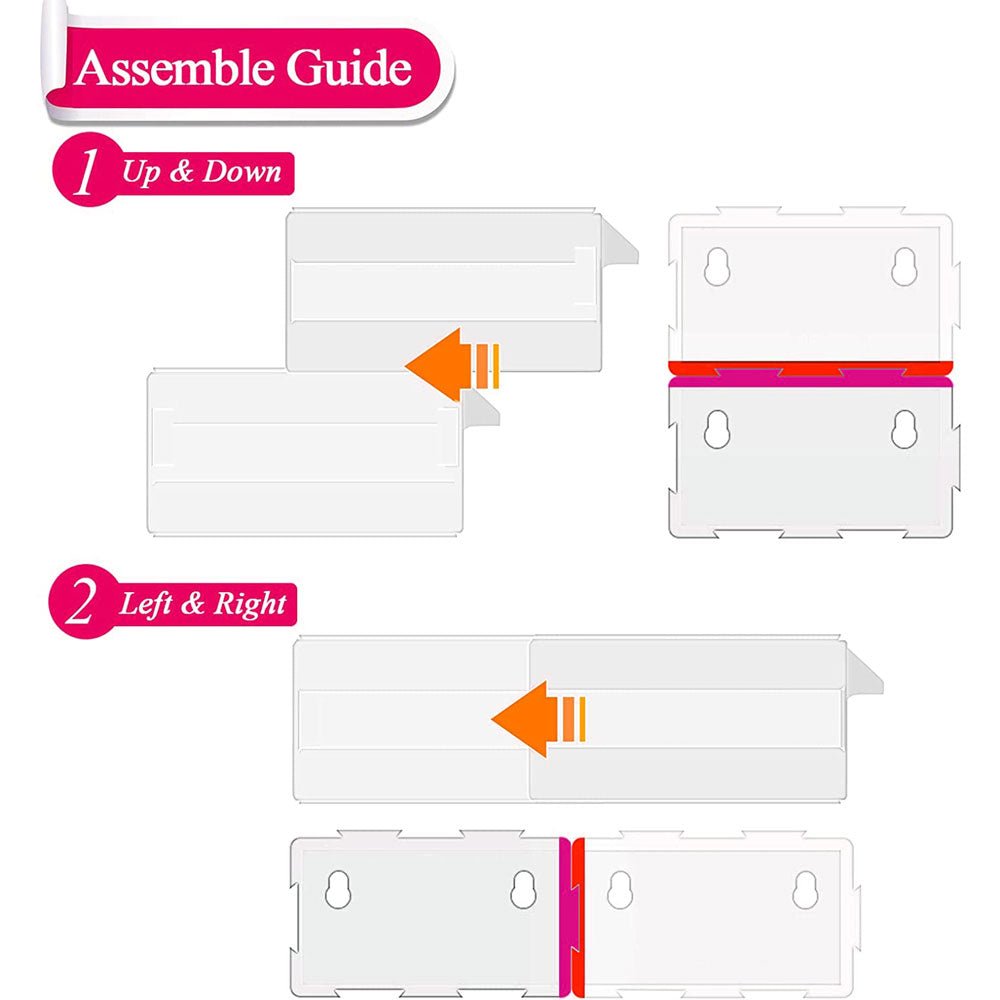 Assemble Guide

1 Up & Down

2 Left & Right