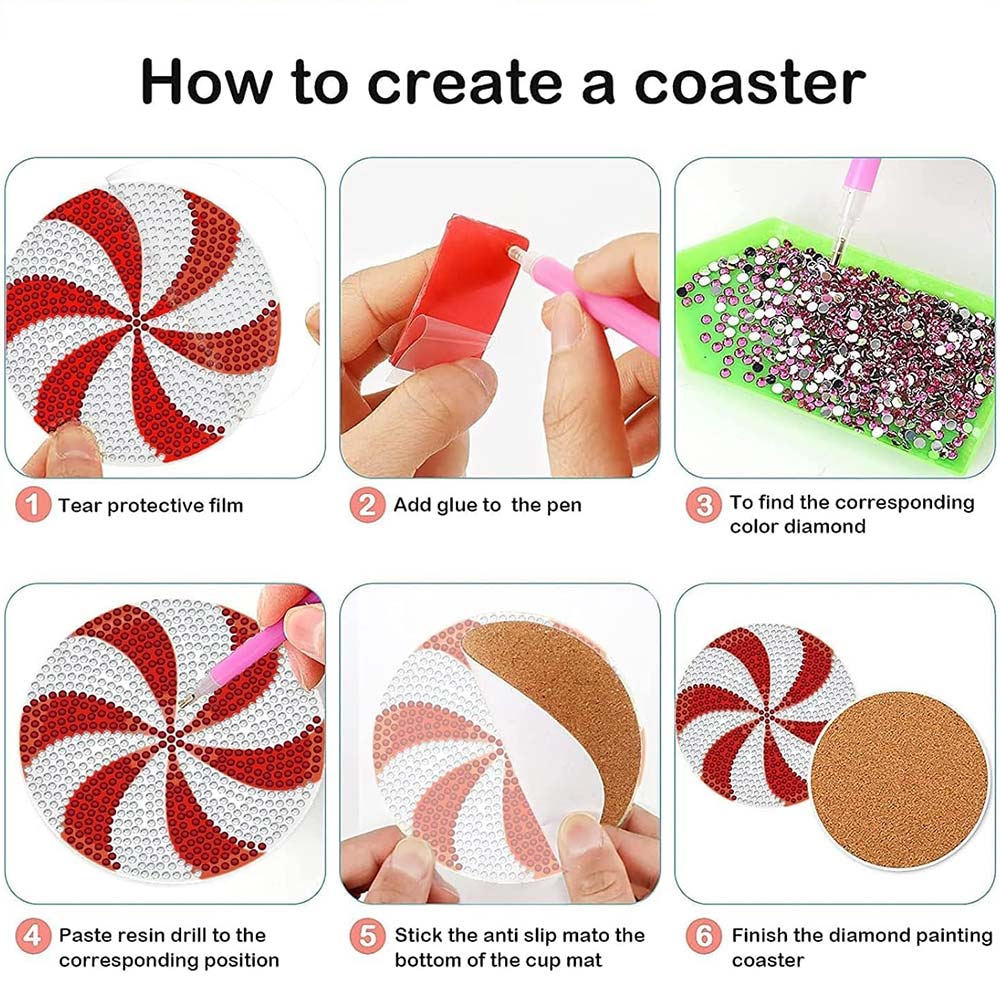 How to create a coaster

1 Tear protective film

2 Add glue to the pen

3 To find the corresponding color diamond

4 Paste resin drill to the corresponding position

5 Stick the anti slip mato the bottom of the cup mat

6 Finish the diamond painting coaster